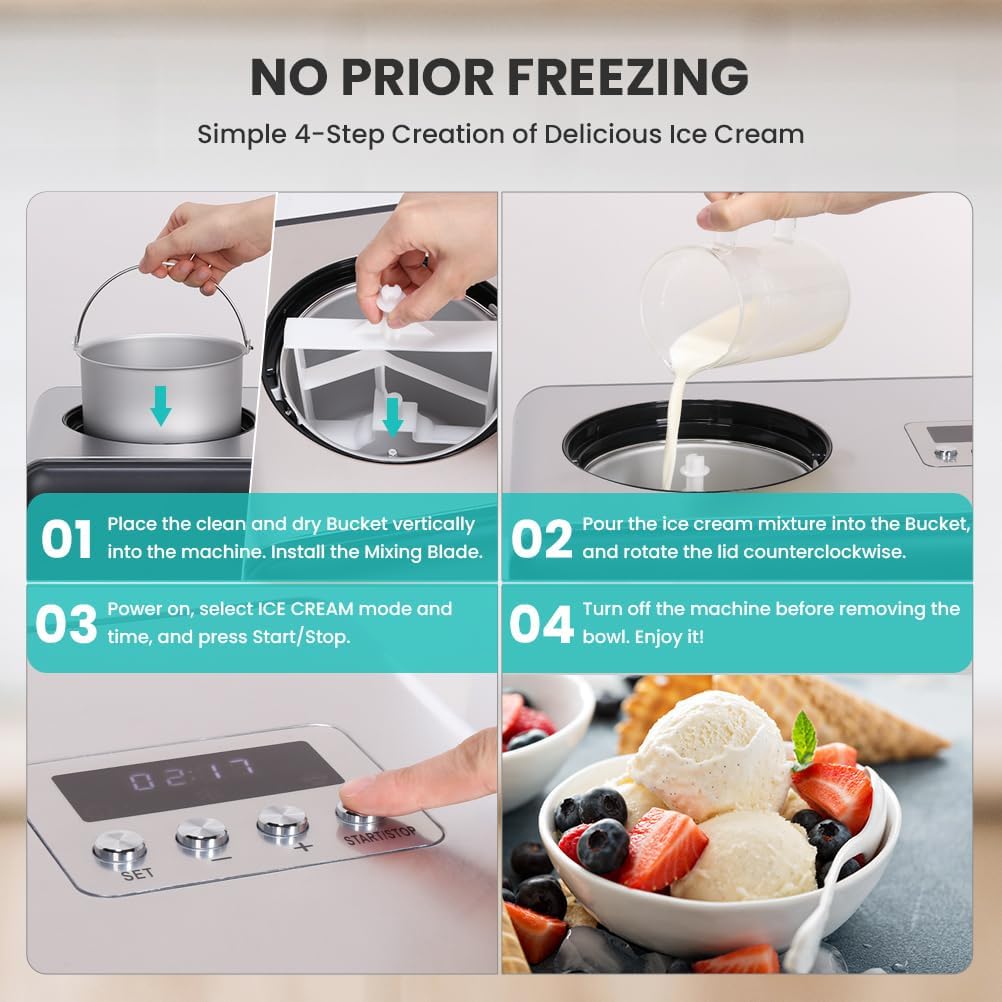 NO PRIOR FREEZING

Simple 4-Step Creation of Delicious Ice Cream

01 Place the clean and dry Bucket vertically into the machine. Install the Mixing Blade.

02 Pour the ice cream mixture into the Bucket, and rotate the lid counterclockwise.

03 Power on, select ICE CREAM mode and time, and press Start/Stop.

04 Turn off the machine before removing the bowl. Enjoy it!

02:17

SET

−

+

START/STOP